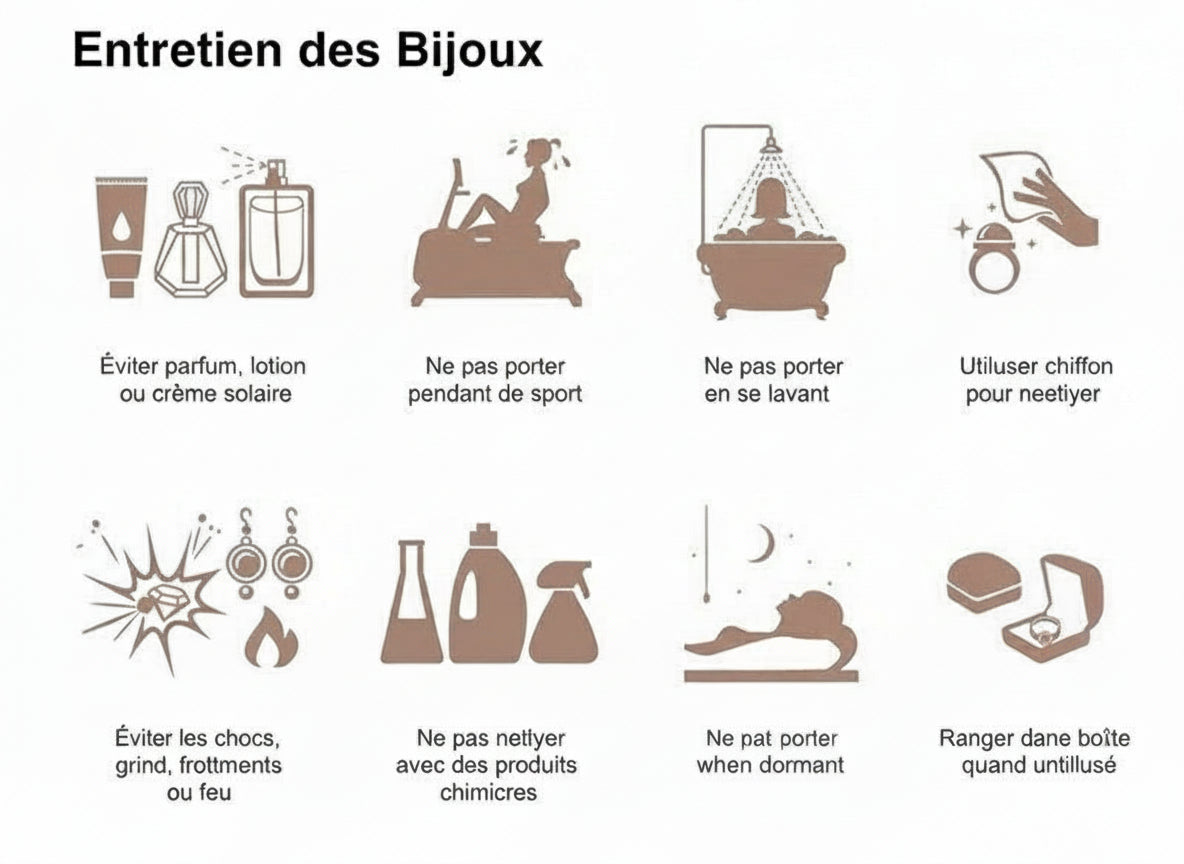 Entretien des Bijoux

Éviter parfum, lotion ou crème solaire

Ne pas porter pendant de sport

Ne pas porter en se lavant

Utiluser chiffon pour neetiyer

Éviter les chocs, grind, frottments ou feu

Ne pas netlyer avec des produits chimicres

Ne pat porter when dormant

Ranger dane boîte quand untillusé